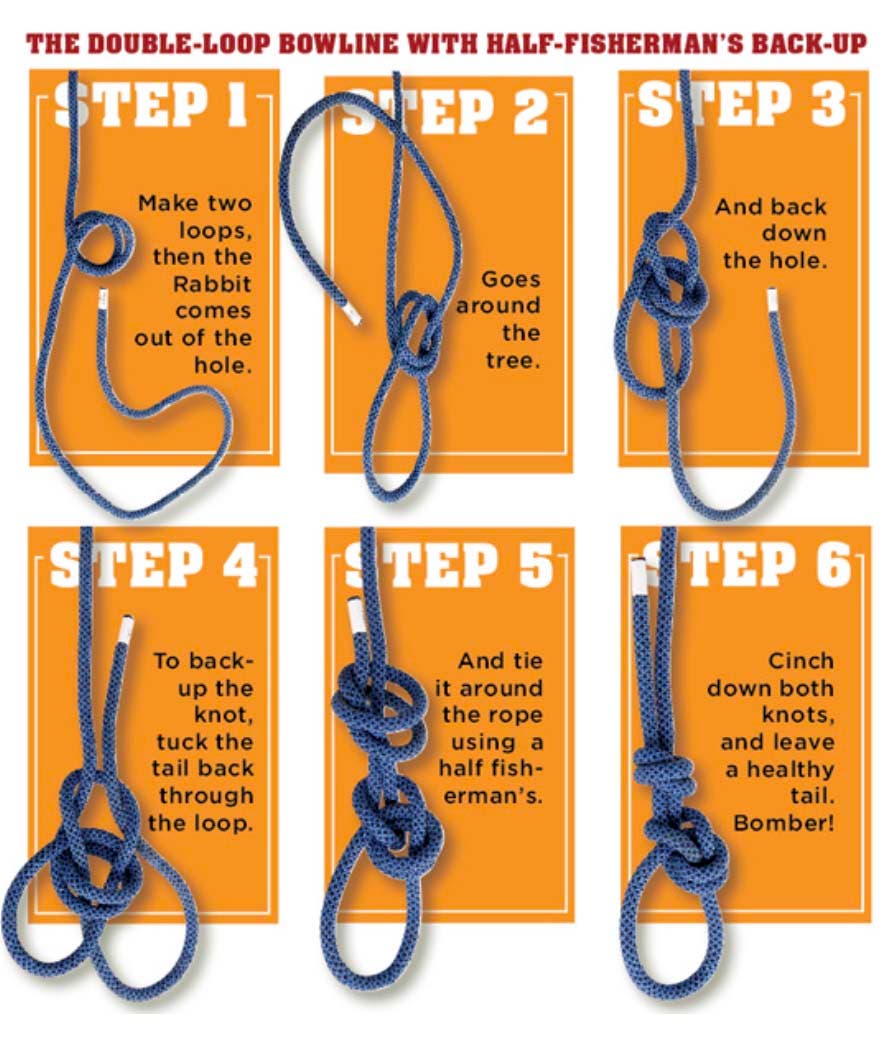 THE DOUBLE-LOOP BOWLINE WITH HALF-FISHERMAN'S BACK-UP

STEP 1
Make two loops, then the Rabbit comes out of the hole.

STEP 2
Goes around the tree.

STEP 3
And back down the hole.

STEP 4
To back-up the knot, tuck the tail back through the loop.

STEP 5
And tie it around the rope using a half fisherman's.

STEP 6
Cinch down both knots, and leave a healthy tail. Bomber!